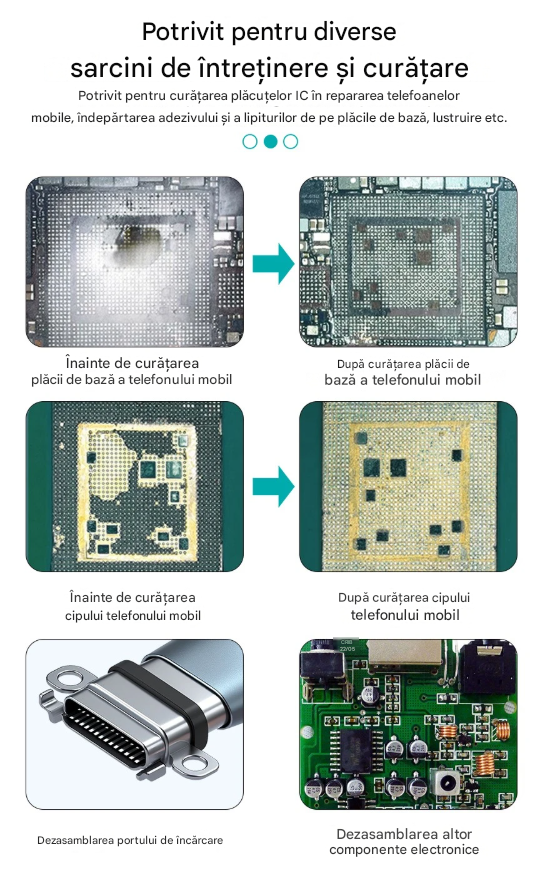 Potrivit pentru diverse sarcini de întreținere și curățare

Potrivit pentru curățarea plăcuțelor IC în repararea telefoanelor mobile, îndepărtarea adezivului și a lipiturilor de pe plăcile de bază, lustruire etc.

Înainte de curățarea plăcii de bază a telefonului mobil

După curățarea plăcii de bază a telefonului mobil

Înainte de curățarea cipului telefonului mobil

După curățarea cipului telefonului mobil

Dezasamblarea portului de încărcare

Dezasamblarea altor componente electronice